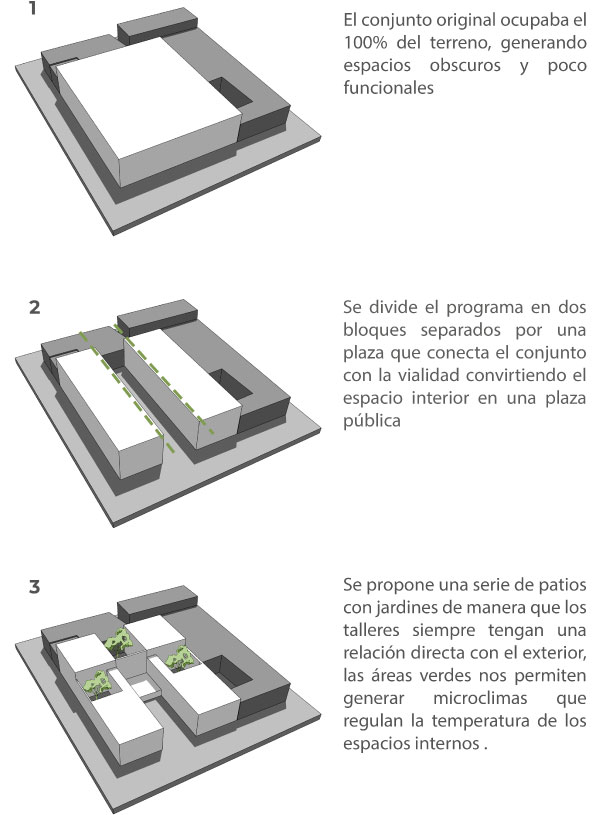 1

El conjunto original ocupaba el 100% del terreno, generando espacios obscuros y poco funcionales

2

Se divide el programa en dos bloques separados por una plaza que conecta el conjunto con la vialidad convirtiendo el espacio interior en una plaza pública

3

Se propone una serie de patios con jardines de manera que los talleres siempre tengan una relación directa con el exterior, las áreas verdes nos permiten generar microclimas que regulan la temperatura de los espacios internos .