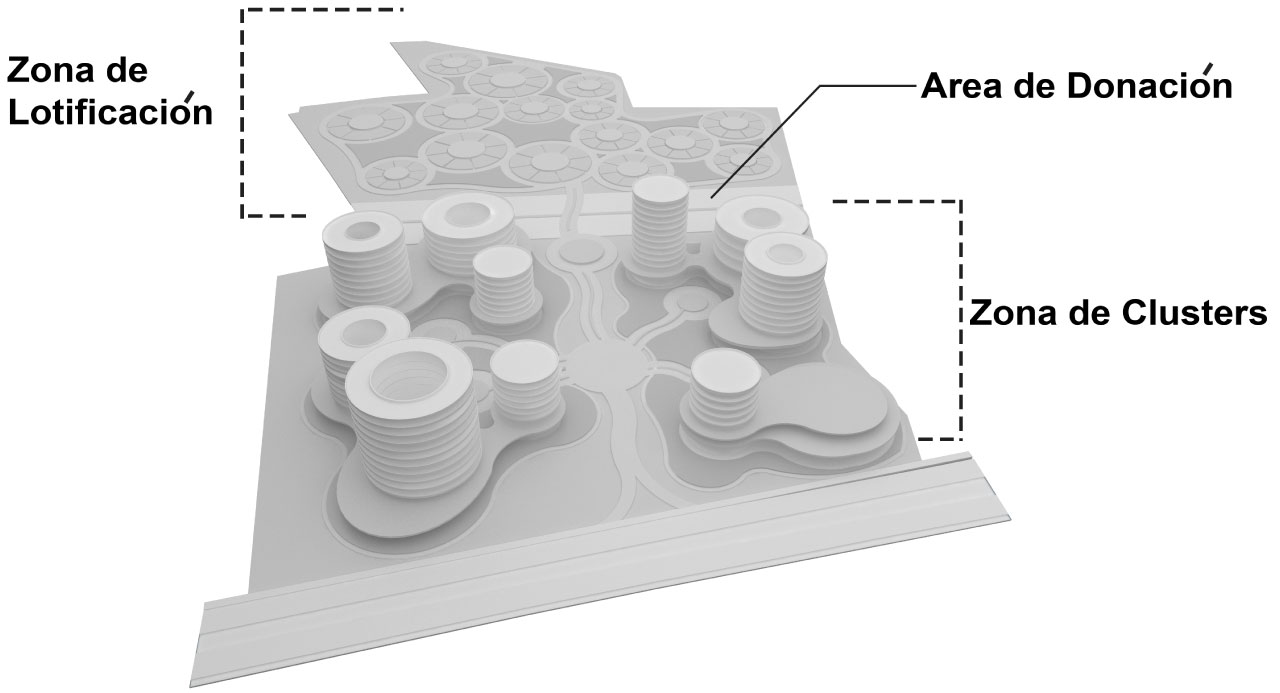 Zona de Lotificación

Area de Donación

Zona de Clusters